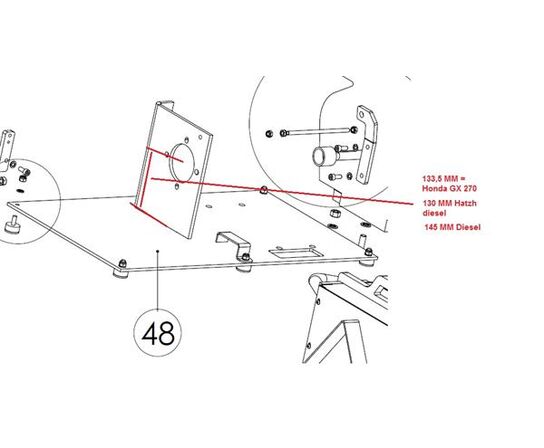 133,5 MM = Honda GX 270

130 MM Hatzh diesel

145 MM Diesel

48